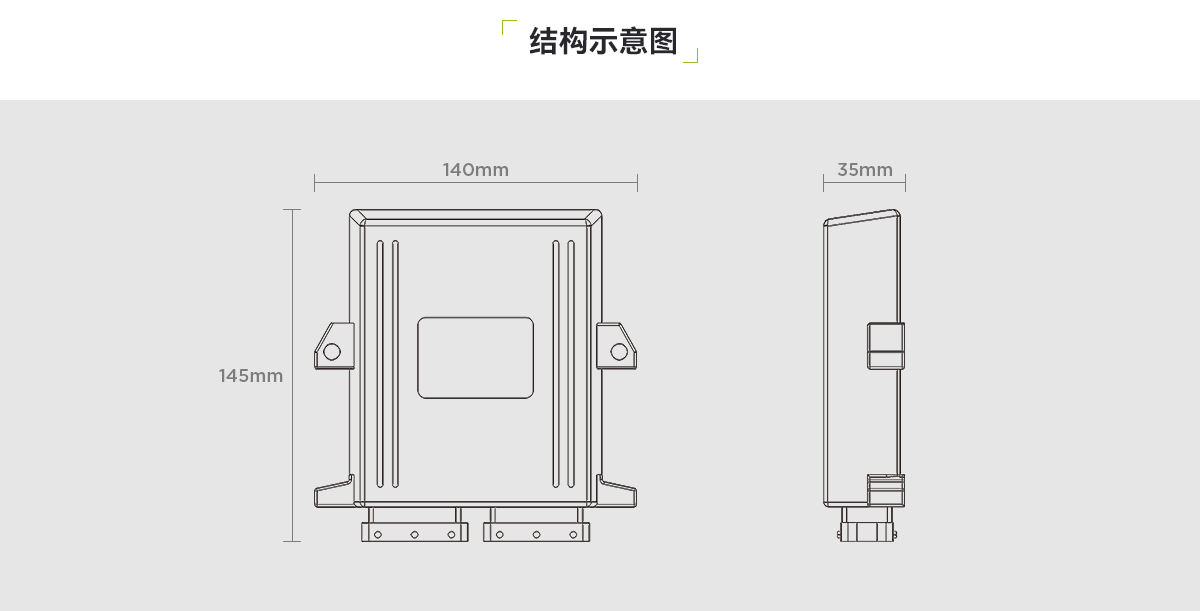 结构示意图

140mm

35mm

145mm